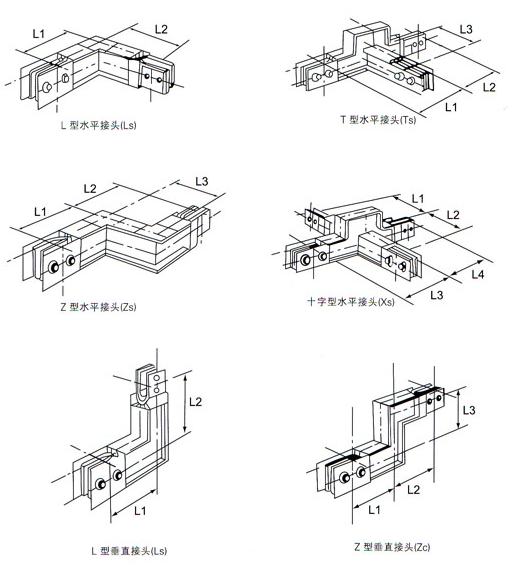 L1
L2
L 型水平接头(Ls)

L3
L2
L1
T 型水平接头(Ts)

L2
L3
L1
Z 型水平接头(Zs)

L1
L2
L4
L3
十字型水平接头(Xs)

L2
L1
L 型垂直接头(Ls)

L3
L2
L1
Z 型垂直接头(Zc)