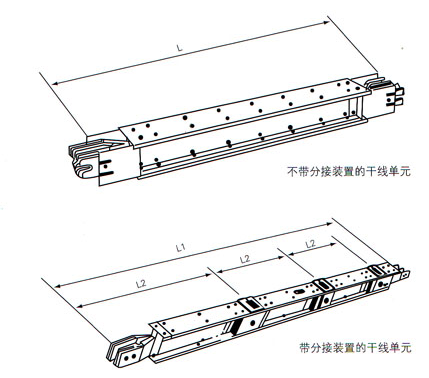 L

不带分接装置的干线单元

L1

L2

L2

L2

带分接装置的干线单元